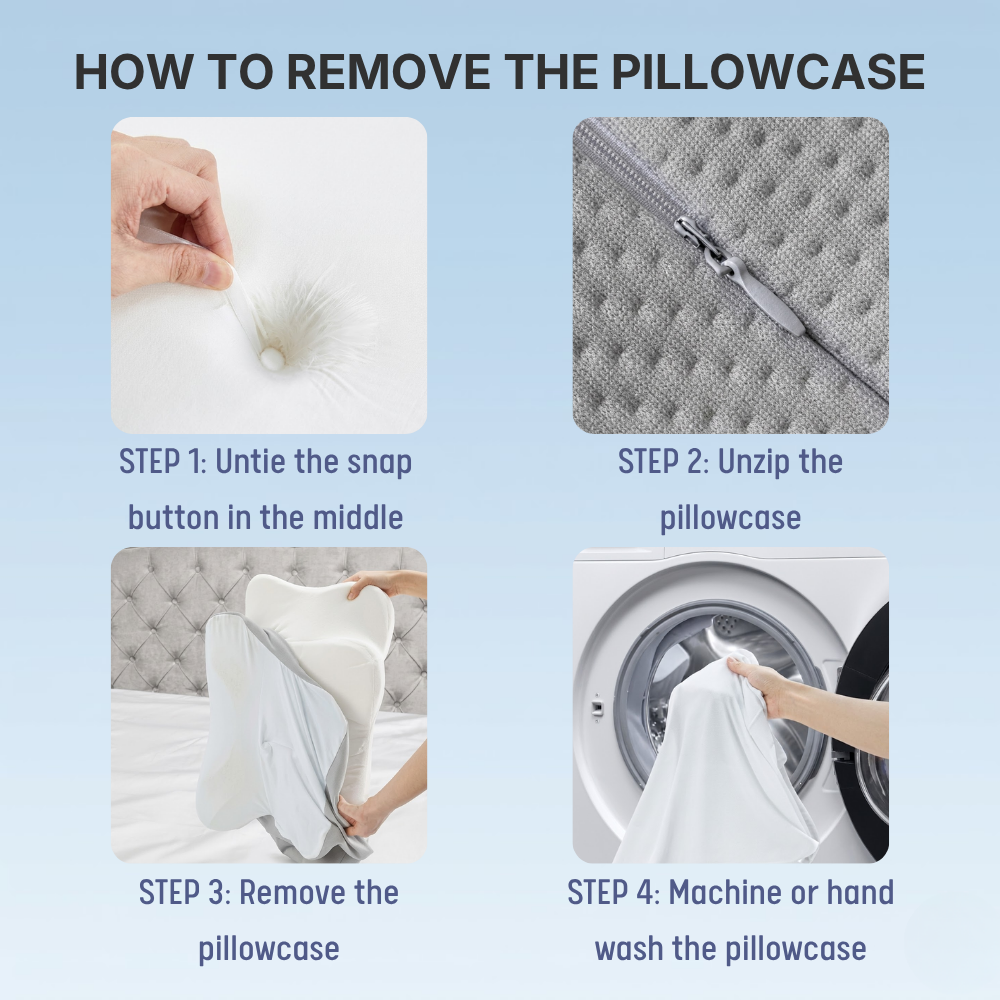 HOW TO REMOVE THE PILLOWCASE

STEP 1: Untie the snap button in the middle

STEP 2: Unzip the pillowcase

STEP 3: Remove the pillowcase

STEP 4: Machine or hand wash the pillowcase